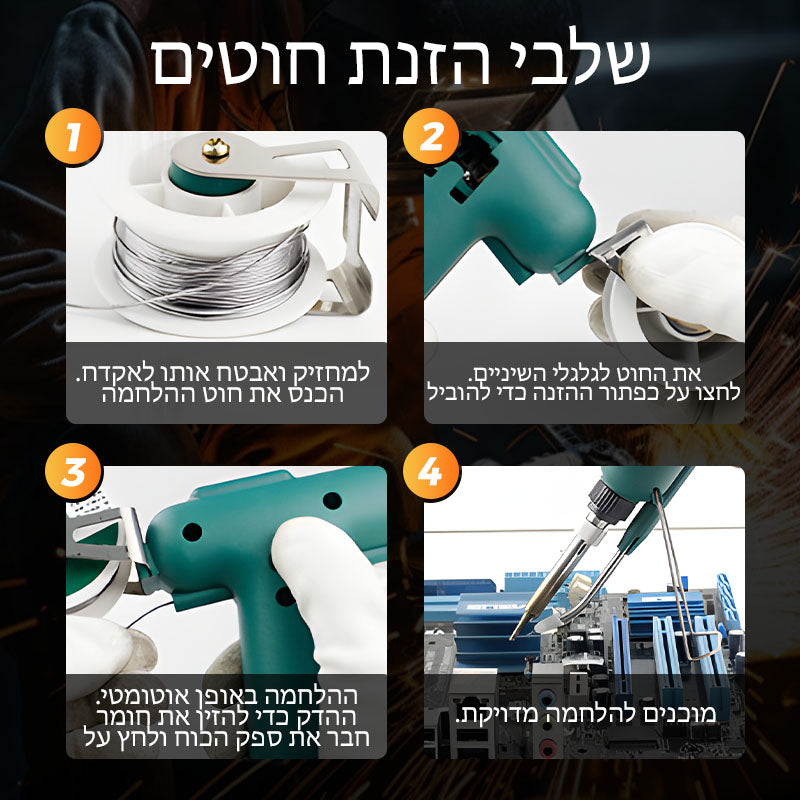 שלבי הזנת חוטים

1

למחזיק ואבטח אותו לאקדח. הכנס את חוט ההלחמה

2

את החוט לגלגלי השיניים. לחצו על כפתור ההזנה כדי להוביל

3

ההלחמה באופן אוטומטי. ההדק כדי להזין את חומר חבר את ספק הכוח ולחץ על

4

מוכנים להלחמה מדויקת.